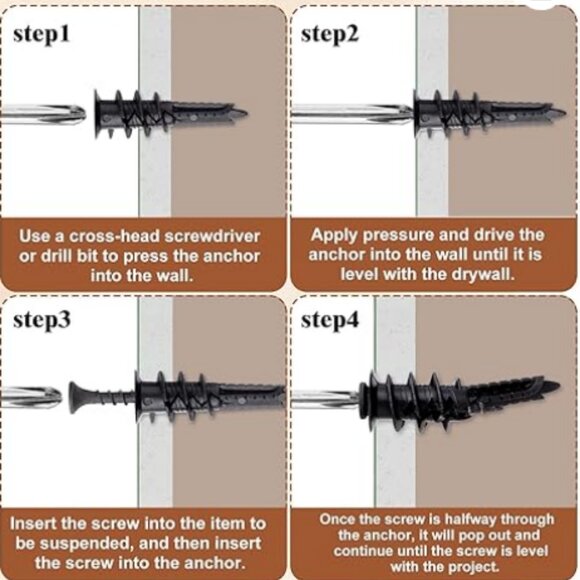 step1

Use a cross-head screwdriver or drill bit to press the anchor into the wall.

step2

Apply pressure and drive the anchor into the wall until it is level with the drywall.

step3

Insert the screw into the item to be suspended, and then insert the screw into the anchor.

step4

Once the screw is halfway through the anchor, it will pop out and continue until the screw is level with the project.